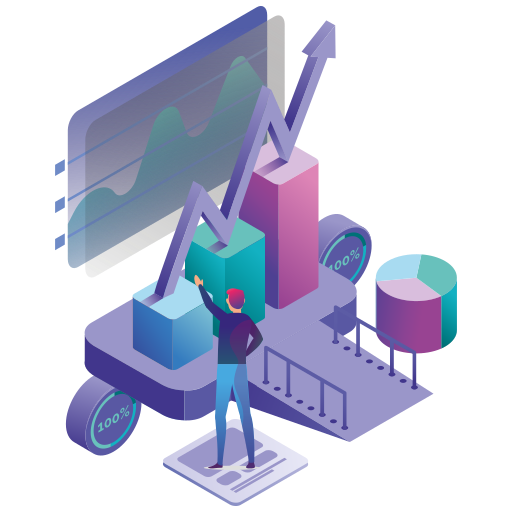 100%

100%